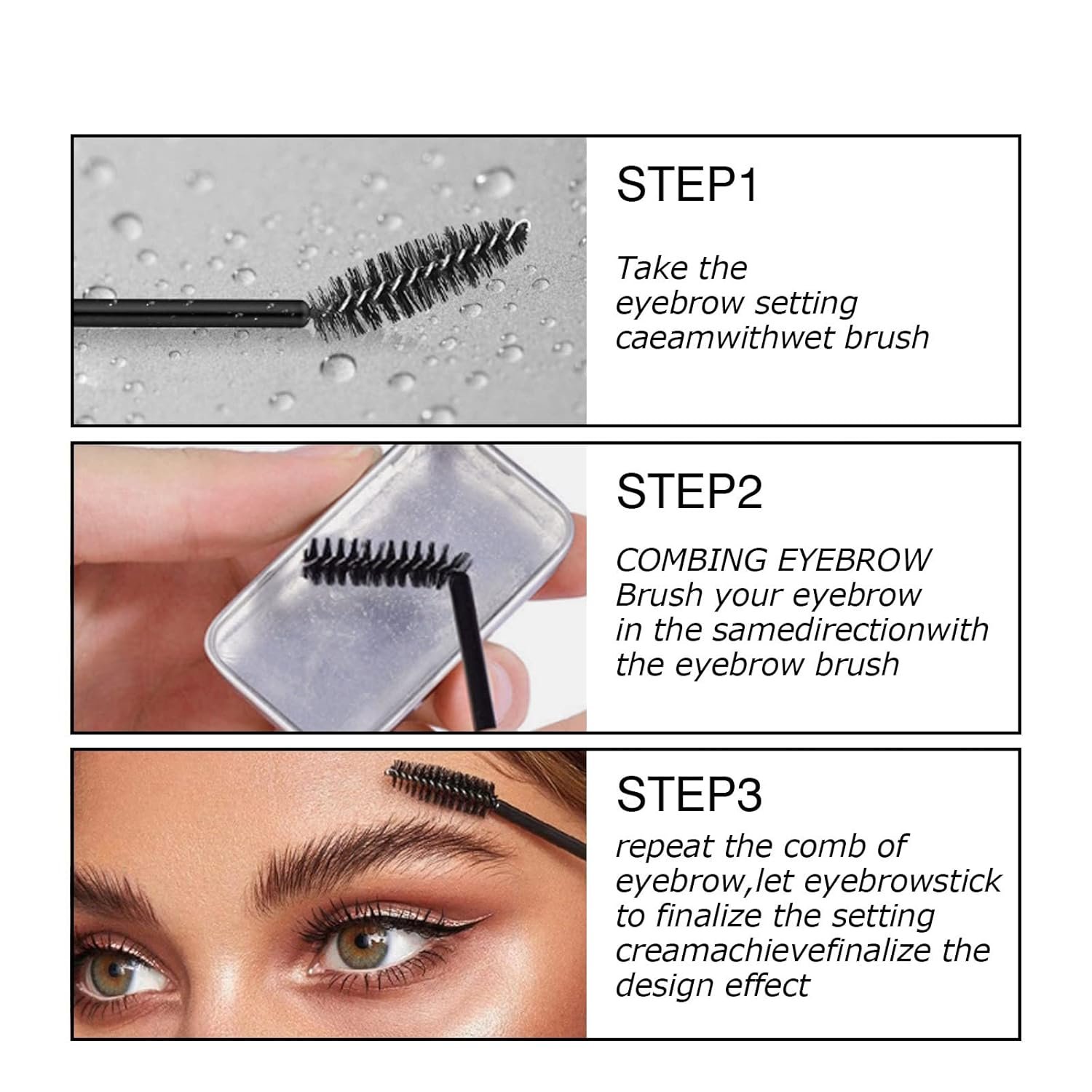 STEP1

Take the eyebrow setting caeamwithwet brush

STEP2

COMBING EYEBROW
Brush your eyebrow in the samedirectionwith the eyebrow brush

STEP3

repeat the comb of eyebrow,let eyebrowstick to finalize the setting creamachievefinalize the design effect