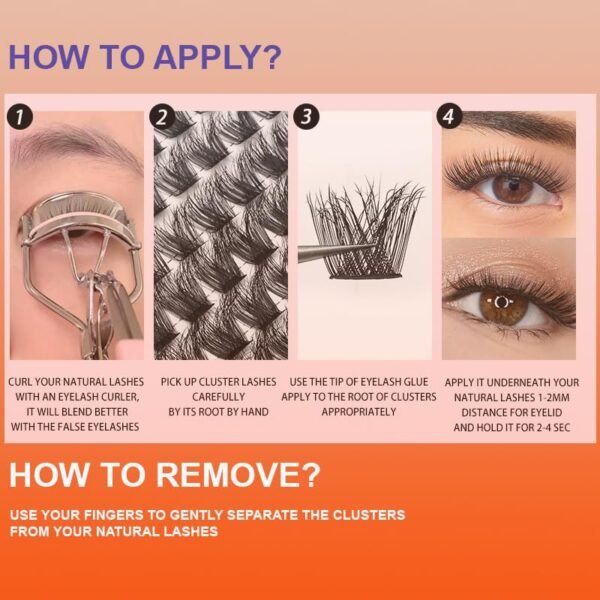 HOW TO APPLY?

1

CURL YOUR NATURAL LASHES WITH AN EYELASH CURLER, IT WILL BLEND BETTER WITH THE FALSE EYELASHES

2

PICK UP CLUSTER LASHES CAREFULLY BY ITS ROOT BY HAND

3

USE THE TIP OF EYELASH GLUE APPLY TO THE ROOT OF CLUSTERS APPROPRIATELY

4

APPLY IT UNDERNEATH YOUR NATURAL LASHES 1-2MM DISTANCE FOR EYELID AND HOLD IT FOR 2-4 SEC

HOW TO REMOVE?

USE YOUR FINGERS TO GENTLY SEPARATE THE CLUSTERS FROM YOUR NATURAL LASHES