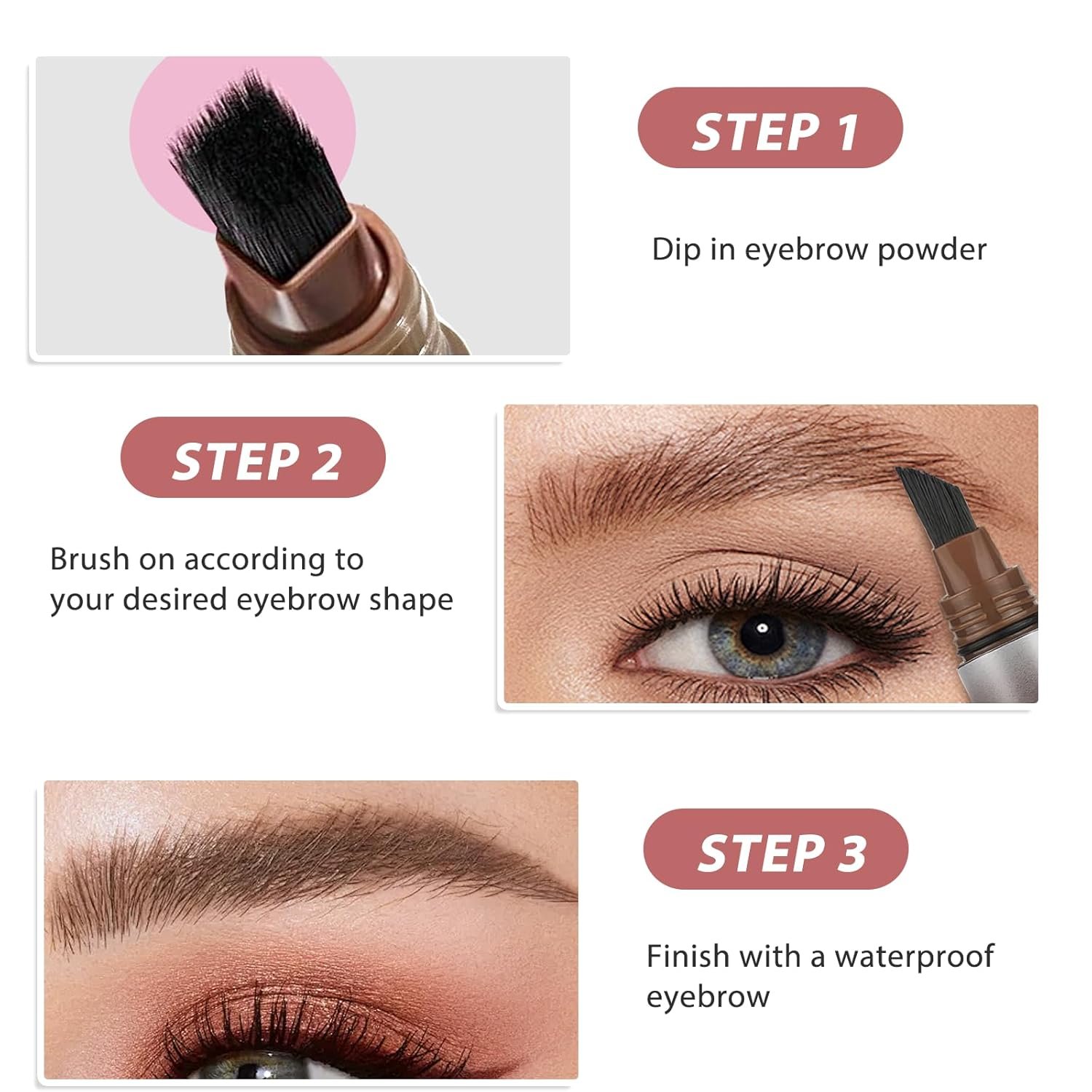 STEP 1

Dip in eyebrow powder

STEP 2

Brush on according to your desired eyebrow shape

STEP 3

Finish with a waterproof eyebrow